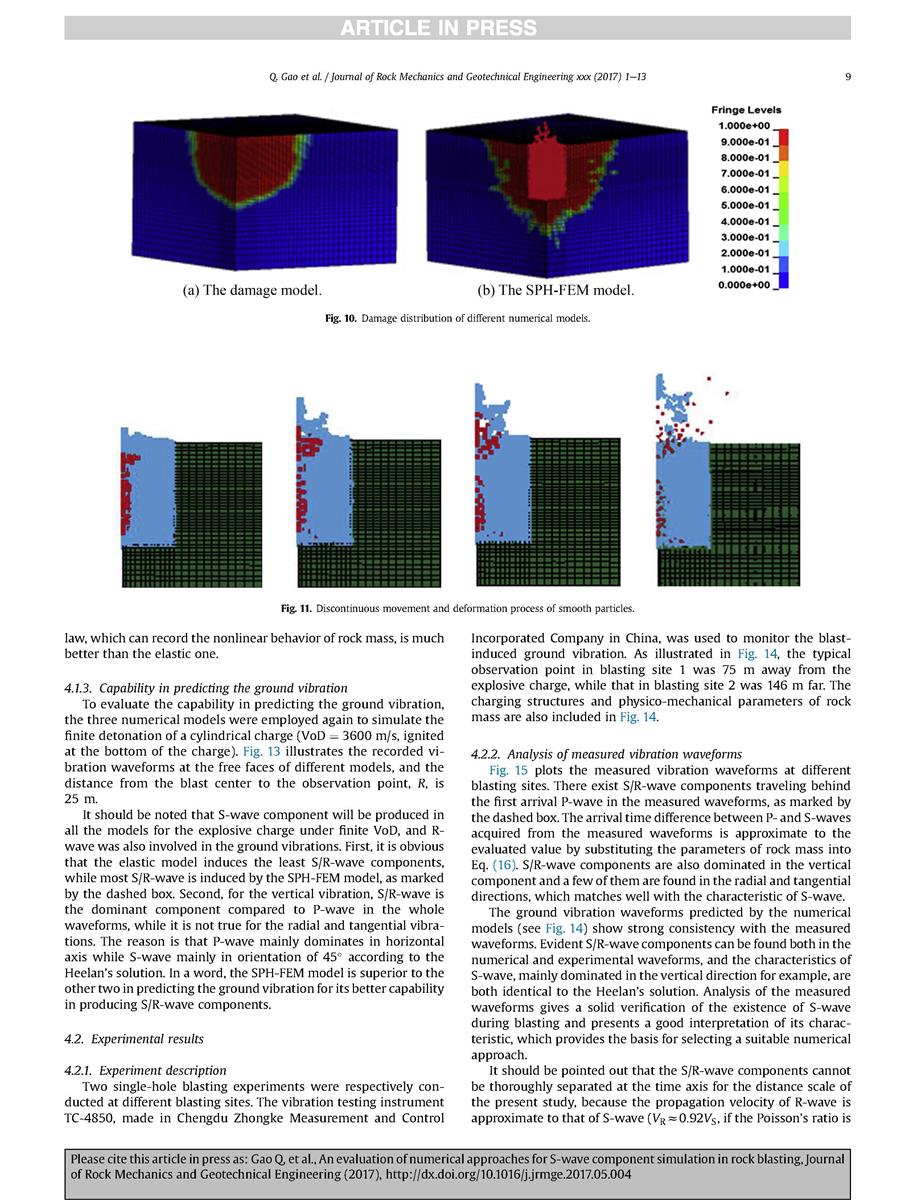 ARTICLE IN PRESS

Q. Gao et al. / Journal of Rock Mechanics and Geotechnical Engineering xxx (2017) 1–13 9

Fringe Levels
1.000e+00
9.000e-01
8.000e-01
7.000e-01
6.000e-01
5.000e-01
4.000e-01
3.000e-01
2.000e-01
1.000e-01
0.000e+00

(a) The damage model.

(b) The SPH-FEM model.

Fig. 10. Damage distribution of different numerical models.

Fig. 11. Discontinuous movement and deformation process of smooth particles.

law, which can record the nonlinear behavior of rock mass, is much better than the elastic one.

4.1.3. Capability in predicting the ground vibration

To evaluate the capability in predicting the ground vibration, the three numerical models were employed again to simulate the finite detonation of a cylindrical charge (VoD = 3600 m/s, ignited at the bottom of the charge). Fig. 13 illustrates the recorded vibration waveforms at the free faces of different models, and the distance from the blast center to the observation point, $R$, is 25 m.

It should be noted that S-wave component will be produced in all the models for the explosive charge under finite VoD, and R-wave was also involved in the ground vibrations. First, it is obvious that the elastic model induces the least S/R-wave components, while most S/R-wave is induced by the SPH-FEM model, as marked by the dashed box. Second, for the vertical vibration, S/R-wave is the dominant component compared to P-wave in the whole waveforms, while it is not true for the radial and tangential vibrations. The reason is that P-wave mainly dominates in horizontal axis while S-wave mainly in orientation of 45° according to the Heelan's solution. In a word, the SPH-FEM model is superior to the other two in predicting the ground vibration for its better capability in producing S/R-wave components.

4.2. Experimental results

4.2.1. Experiment description

Two single-hole blasting experiments were respectively conducted at different blasting sites. The vibration testing instrument TC-4850, made in Chengdu Zhongke Measurement and Control Incorporated Company in China, was used to monitor the blast-induced ground vibration. As illustrated in Fig. 14, the typical observation point in blasting site 1 was 75 m away from the explosive charge, while that in blasting site 2 was 146 m far. The charging structures and physico-mechanical parameters of rock mass are also included in Fig. 14.

4.2.2. Analysis of measured vibration waveforms

Fig. 15 plots the measured vibration waveforms at different blasting sites. There exist S/R-wave components traveling behind the first arrival P-wave in the measured waveforms, as marked by the dashed box. The arrival time difference between P- and S-waves acquired from the measured waveforms is approximate to the evaluated value by substituting the parameters of rock mass into Eq. (16). S/R-wave components are also dominated in the vertical component and a few of them are found in the radial and tangential directions, which matches well with the characteristic of S-wave.

The ground vibration waveforms predicted by the numerical models (see Fig. 14) show strong consistency with the measured waveforms. Evident S/R-wave components can be found both in the numerical and experimental waveforms, and the characteristics of S-wave, mainly dominated in the vertical direction for example, are both identical to the Heelan's solution. Analysis of the measured waveforms gives a solid verification of the existence of S-wave during blasting and presents a good interpretation of its characteristic, which provides the basis for selecting a suitable numerical approach.

It should be pointed out that the S/R-wave components cannot be thoroughly separated at the time axis for the distance scale of the present study, because the propagation velocity of R-wave is approximate to that of S-wave ($V_R \approx 0.92V_S$, if the Poisson's ratio is

Please cite this article in press as: Gao Q, et al., An evaluation of numerical approaches for S-wave component simulation in rock blasting, Journal of Rock Mechanics and Geotechnical Engineering (2017), http://dx.doi.org/10.1016/j.jrmge.2017.05.004